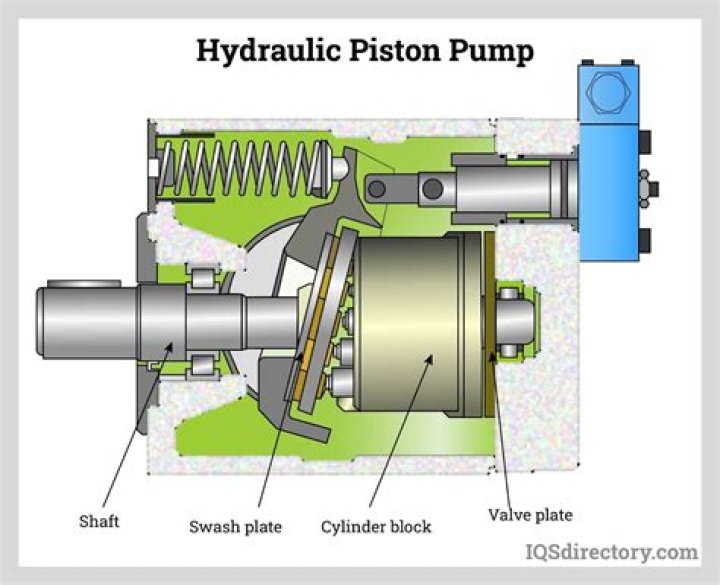 Hydraulic Piston Pump

Shaft

Swash plate

Cylinder block

Valve plate

IQSdirectory.com